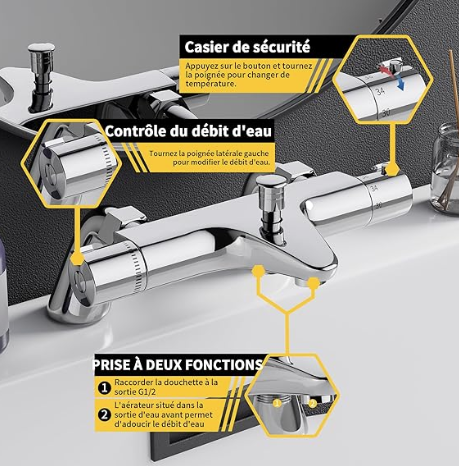 Casier de sécurité

Appuyez sur le bouton et tournez la poignée pour changer de température.

34

30

Contrôle du débit d'eau

Tournez la poignée latérale gauche pour modifier le débit d'eau.

34

30

PRISE À DEUX FONCTIONS

1 Raccorder la douchette à la sortie G1/2

2 L'aérateur situé dans la sortie d'eau avant permet d'adoucir le débit d'eau

1

2