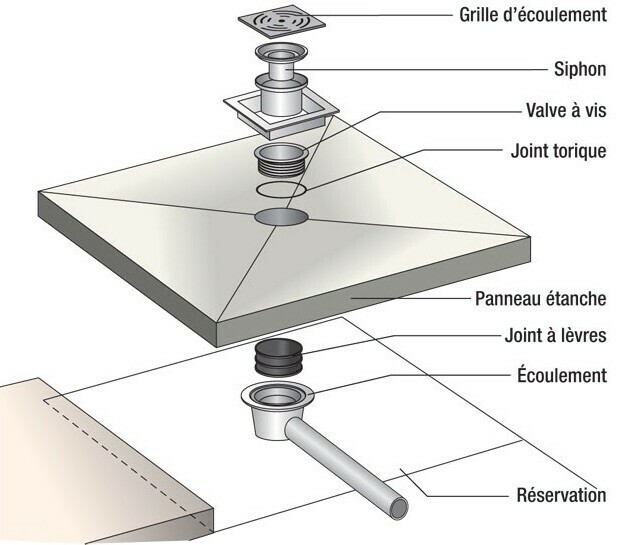 Grille d'écoulement
Siphon
Valve à vis
Joint torique
Panneau étanche
Joint à lèvres
Écoulement
Réservation